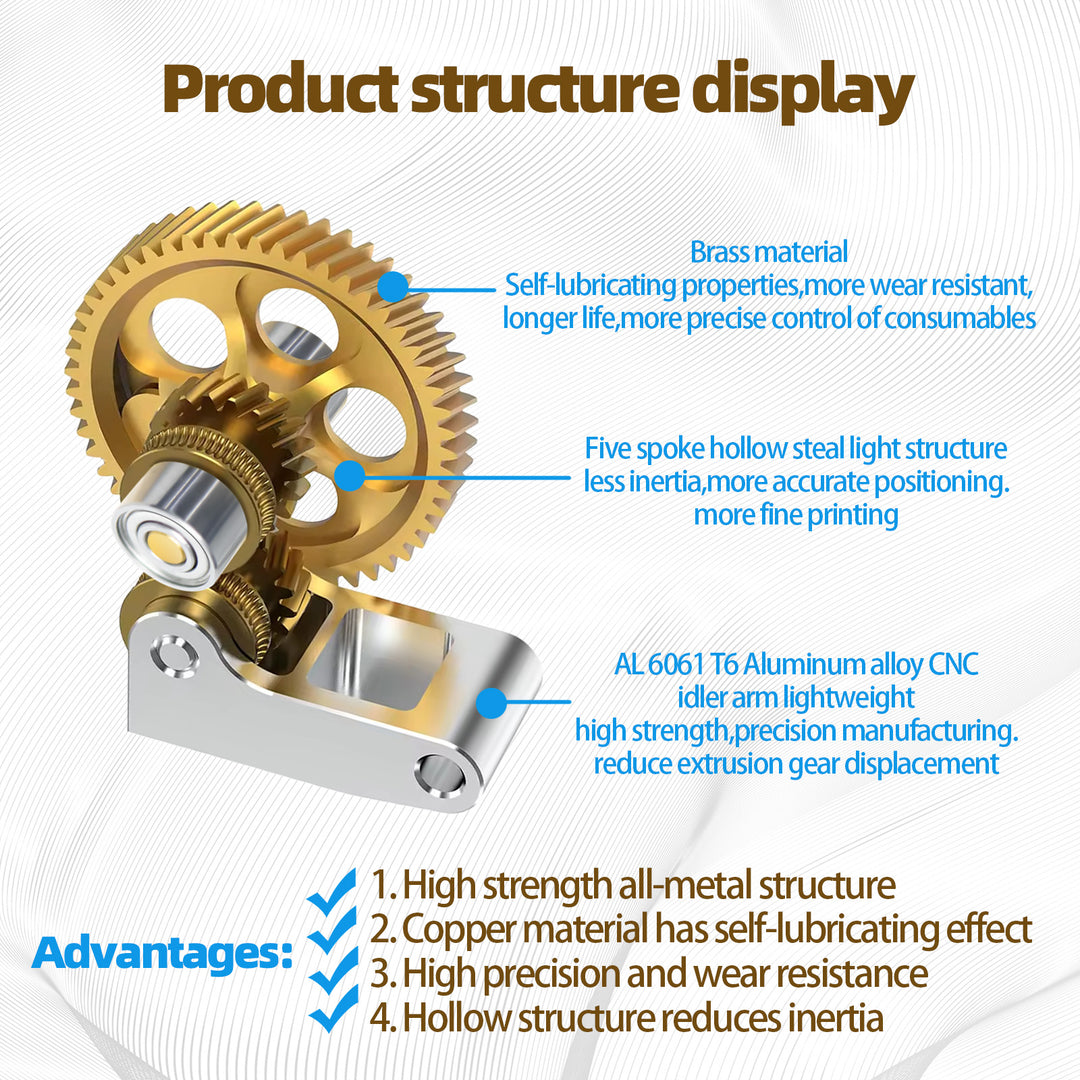 Product structure display

Brass material
Self-lubricating properties,more wear resistant, longer life,more precise control of consumables

Five spoke hollow steal light structure
less inertia,more accurate positioning.
more fine printing

AL 6061 T6 Aluminum alloy CNC
idler arm lightweight
high strength,precision manufacturing.
reduce extrusion gear displacement

Advantages:
1. High strength all-metal structure
2. Copper material has self-lubricating effect
3. High precision and wear resistance
4. Hollow structure reduces inertia