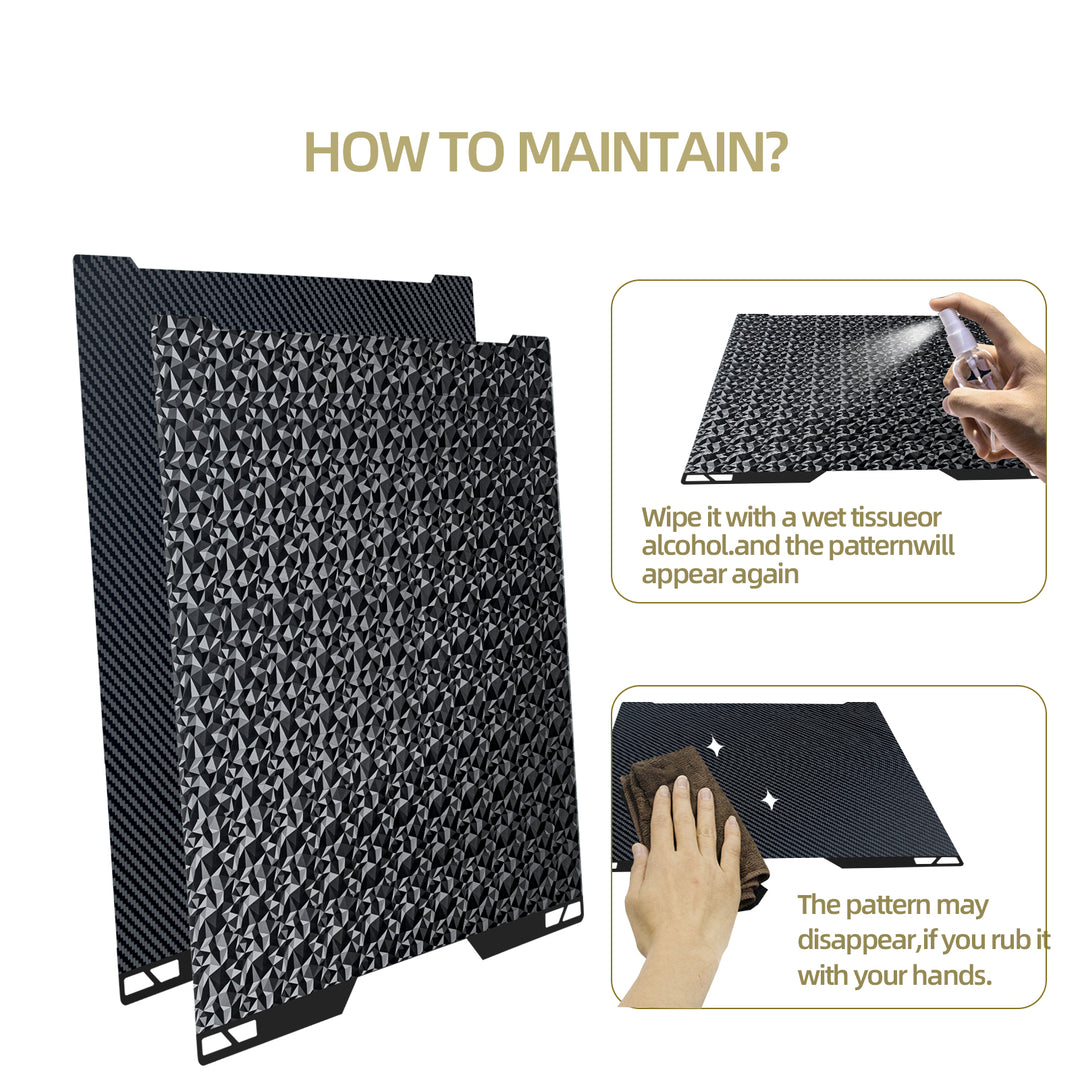 HOW TO MAINTAIN?

Wipe it with a wet tissueor alcohol.and the patternwill appear again

The pattern may disappear,if you rub it with your hands.