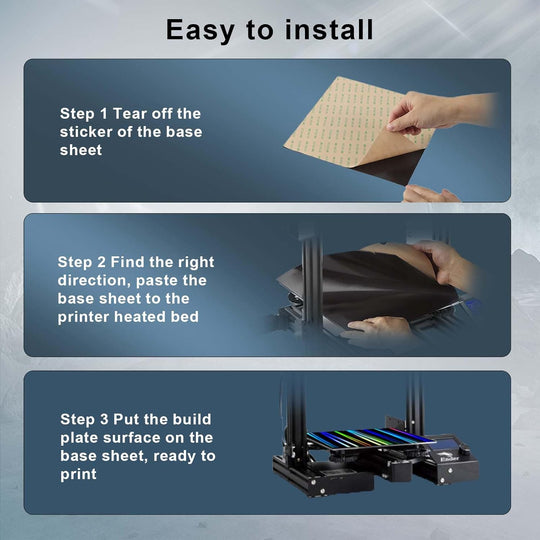 Easy to install

Step 1 Tear off the sticker of the base sheet

Step 2 Find the right direction, paste the base sheet to the printer heated bed

Step 3 Put the build plate surface on the base sheet, ready to print

Ender